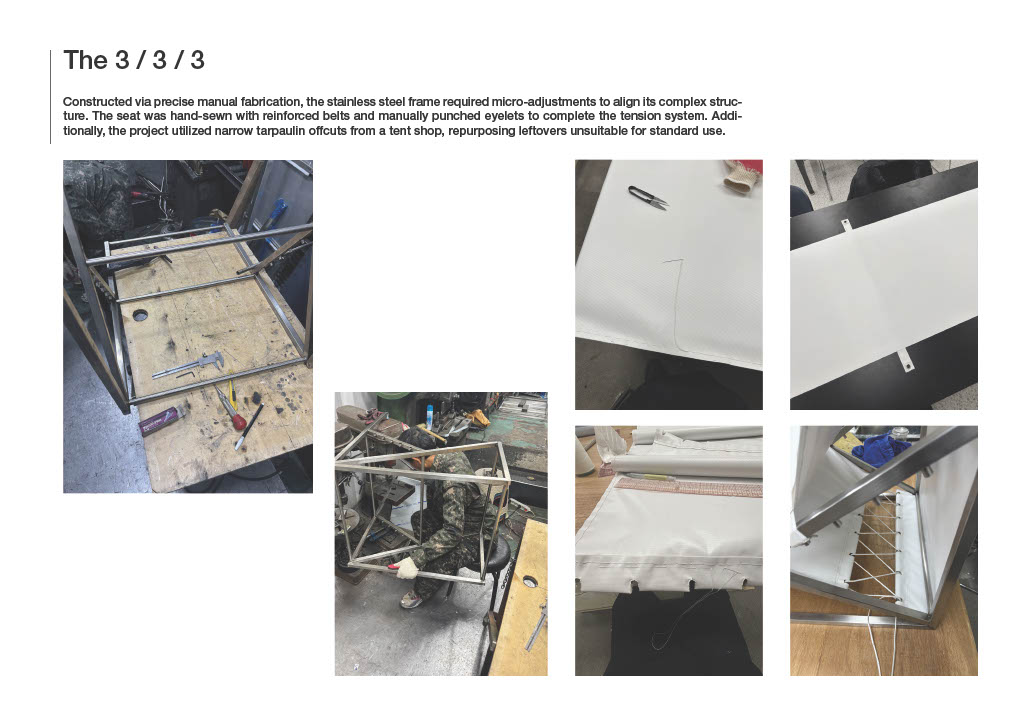 The 3 / 3 / 3

Constructed via precise manual fabrication, the stainless steel frame required micro-adjustments to align its complex structure. The seat was hand-sewn with reinforced belts and manually punched eyelets to complete the tension system. Additionally, the project utilized narrow tarpaulin offcuts from a tent shop, repurposing leftovers unsuitable for standard use.